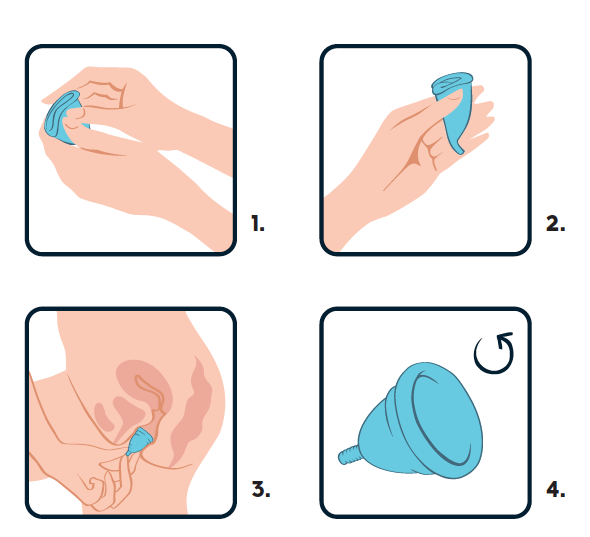 1.

2.

3.

4.